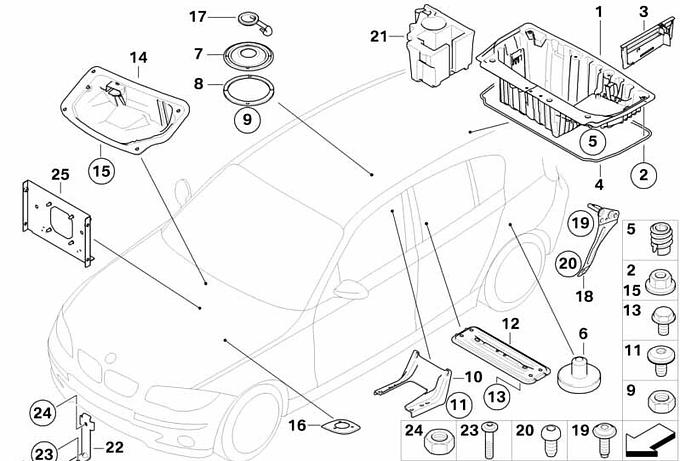 17
7
8
9
14
15
25
21
1
3
5
2
4
19
20
18
5
2
15
13
11
9
12
6
10
11
13
16
24
23
22
24
23
20
19