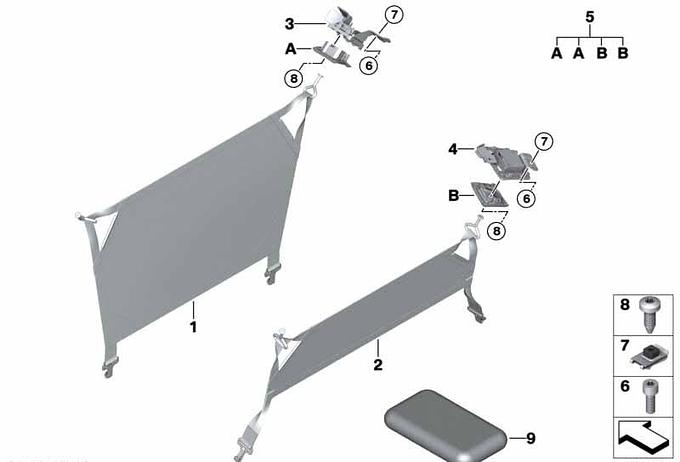 3
7
A
6
8
5
A A B B
4
7
B
6
8
1
2
8
7
6
9