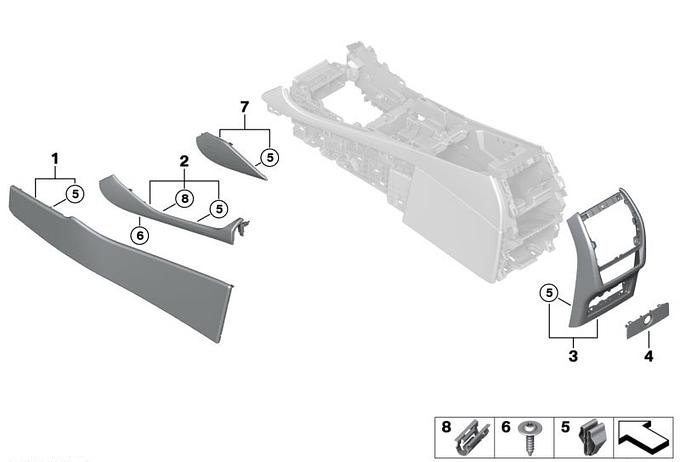 7
5
1
2
5
8
5
6
5
3
4
8
6
5