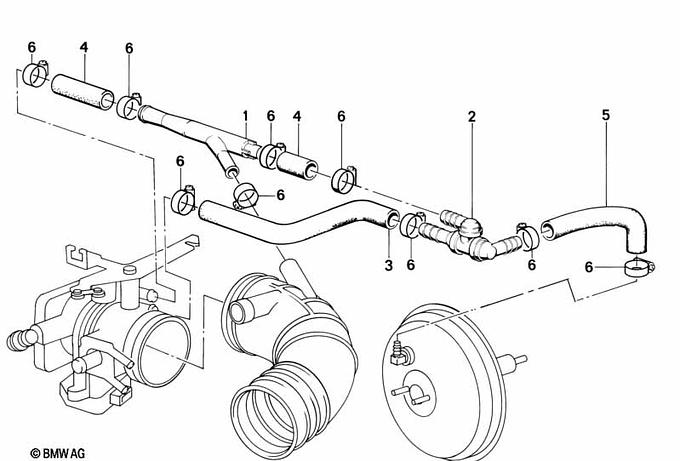 6
4
6
1
6
4
6
2
5
6
6
3
6
6
6
© BMW AG