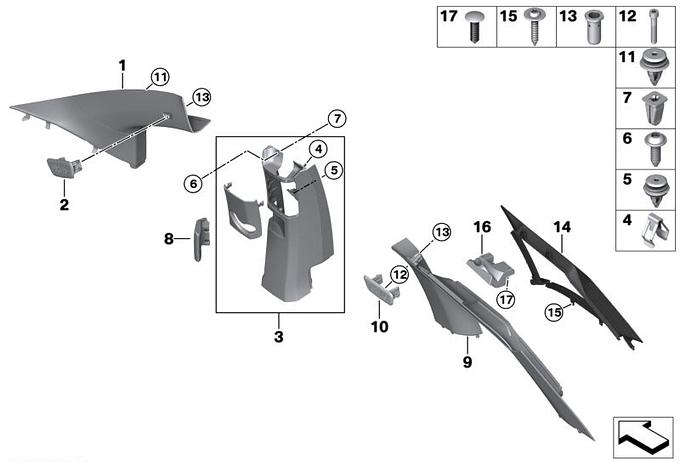 17
15
13
12
11
7
6
5
4
1
11
13
7
4
5
6
2
8
3
13
16
14
12
17
15
10
9