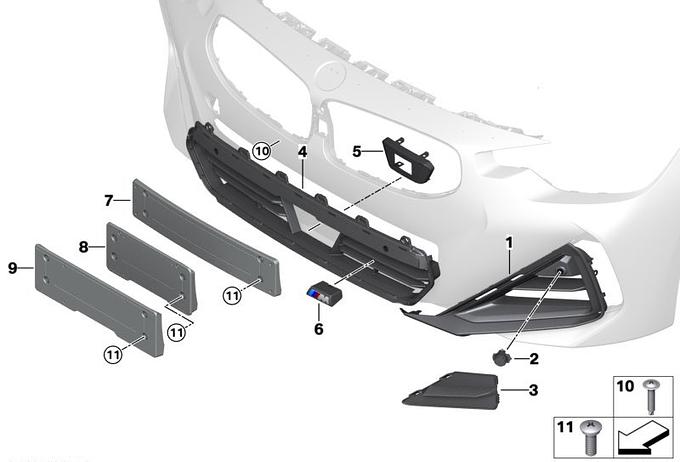 10
4
5
7
8
9
11
11
11
6
1
2
3
10
11