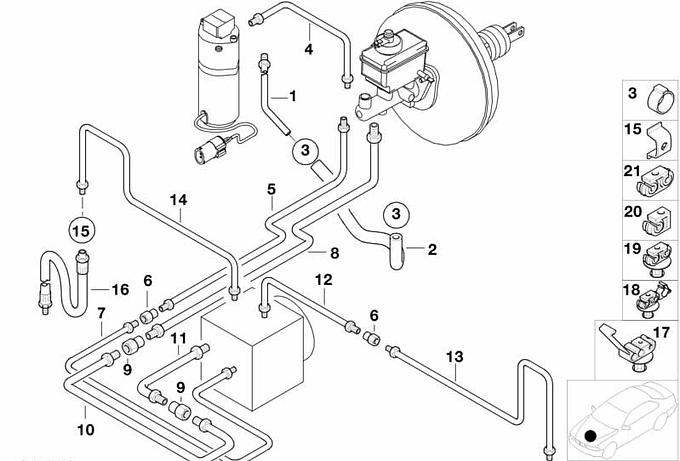 4
1
3
5
14
3
15
8
2
16
6
12
7
6
11
9
13
9
10
3
15
21
20
19
18
17