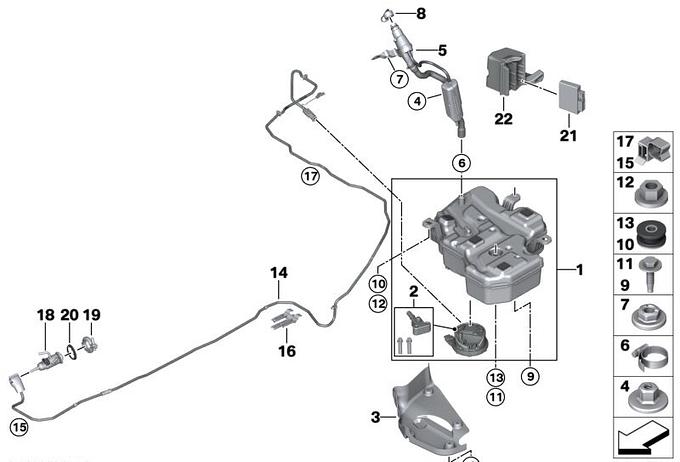 8
5
7
4
22
21
6
17
1
10
12
2
14
18
20
19
16
13
11
9
15
3
17
15
12
13
10
11
9
7
6
4