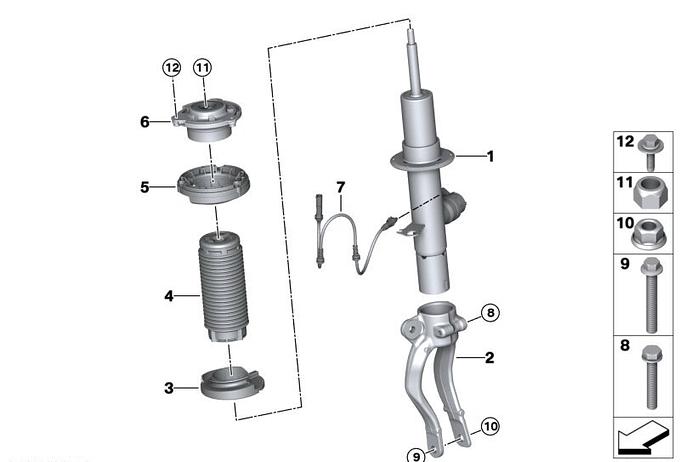 12
11
6
5
4
3
7
1
8
2
10
9
12
11
10
9
8