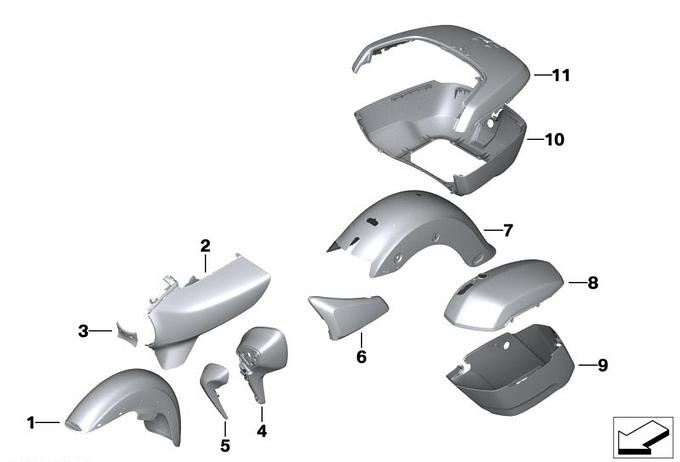 11
10
7
2
8
3
6
9
1
5
4