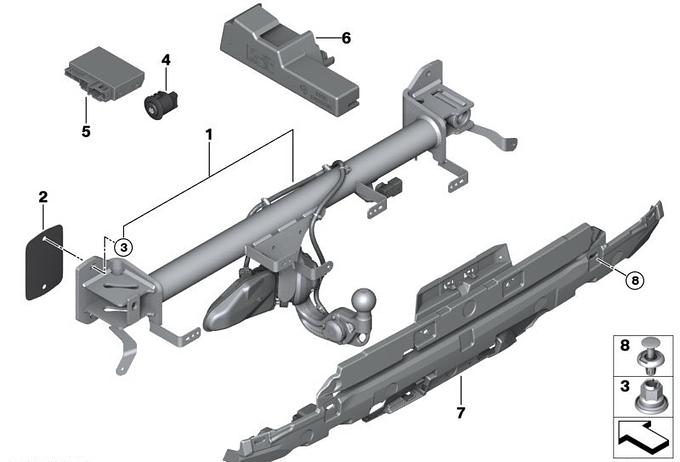 6
4
5
1
2
3
8
8
3
7