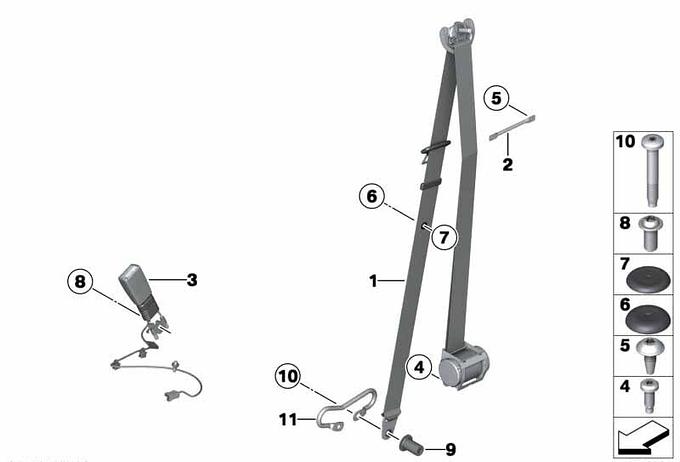 5
2
6
7
8
3
1
4
10
11
9
10
8
7
6
5
4