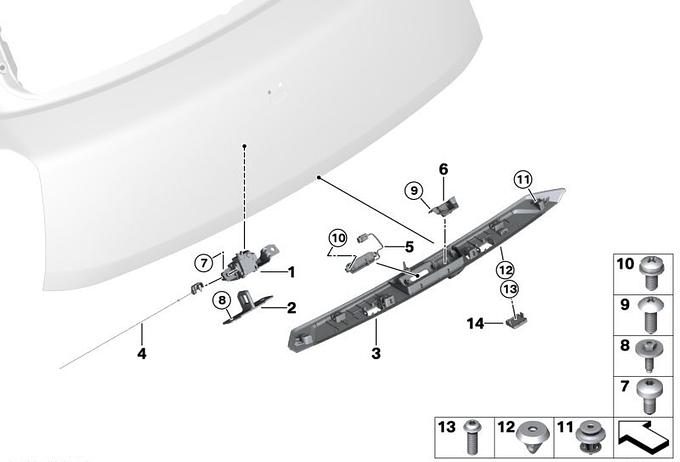 6
9
11
10
5
7
1
12
13
8
2
14
4
3
10
9
8
7
13
12
11