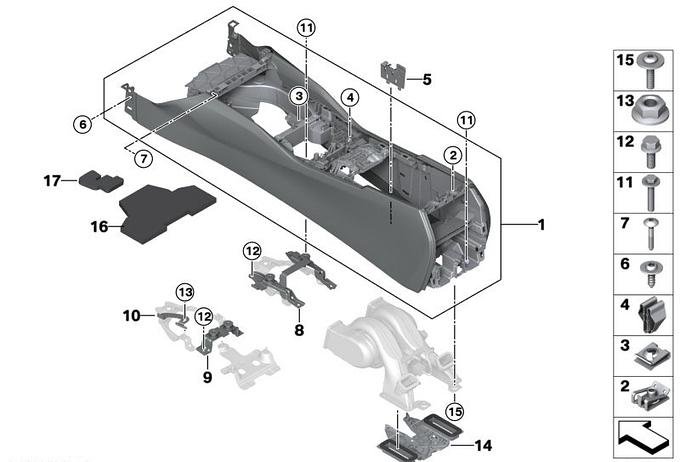 11
5
3
4
11
6
2
7
17
16
1
12
13
10
12
8
9
15
14
15
13
12
11
7
6
4
3
2