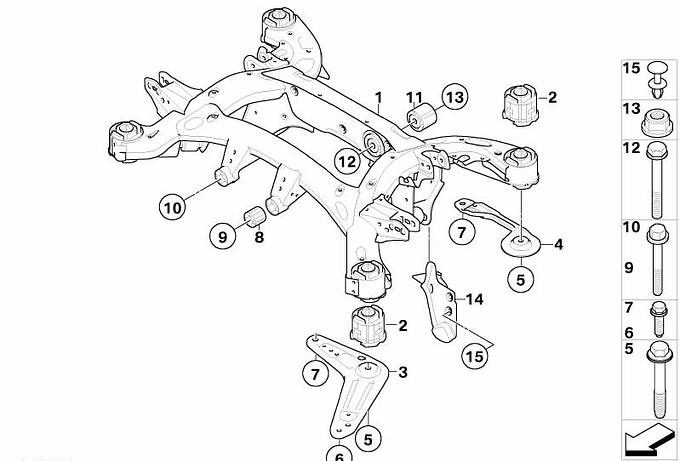 1
11
13
2
12
10
9
8
7
4
5
14
2
15
7
3
5
6
15
13
12
10
9
7
6
5