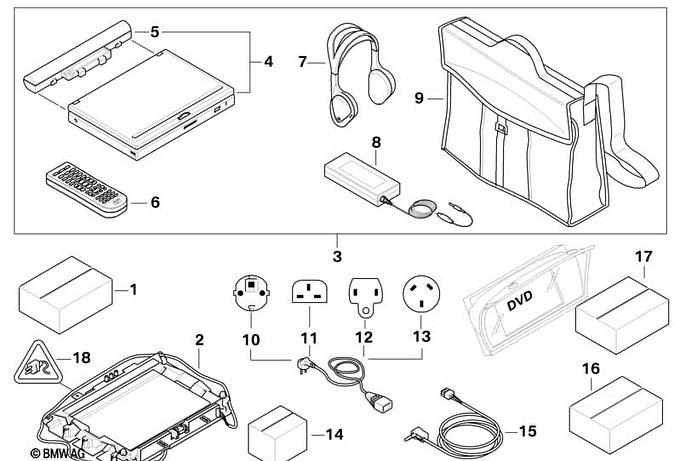 5
4
7
9
8
6
3
1
17
DVD
10
11
12
13
18
2
16
14
15
© BMW AG