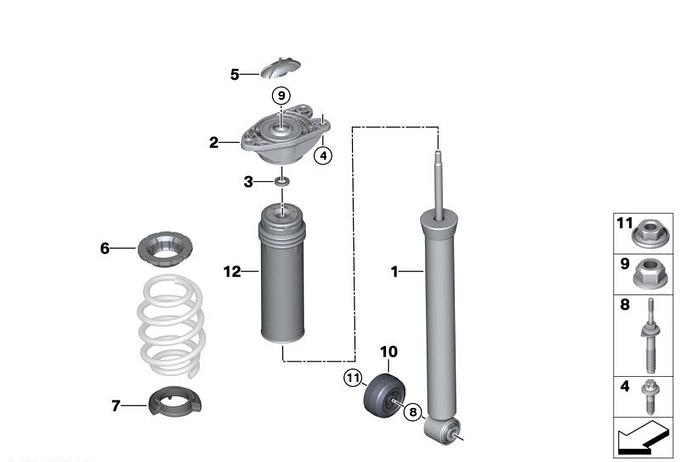 5
9
2
4
3
6
12
1
10
11
8
7
11
9
8
4