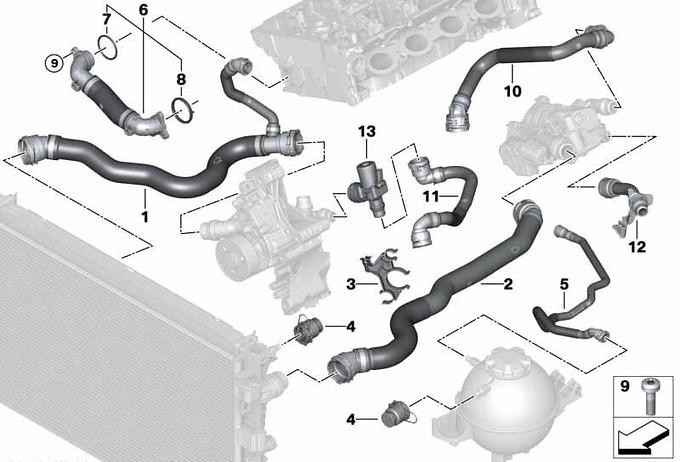 7
6
9
8
10
13
1
11
12
3
2
5
4
4
9