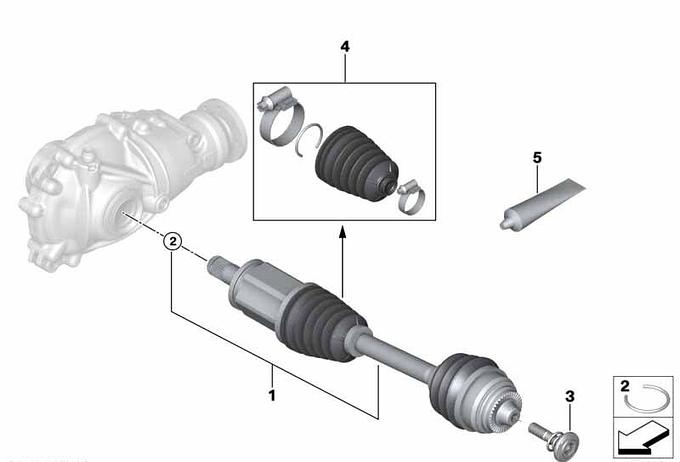 4

5

2

1

3

2