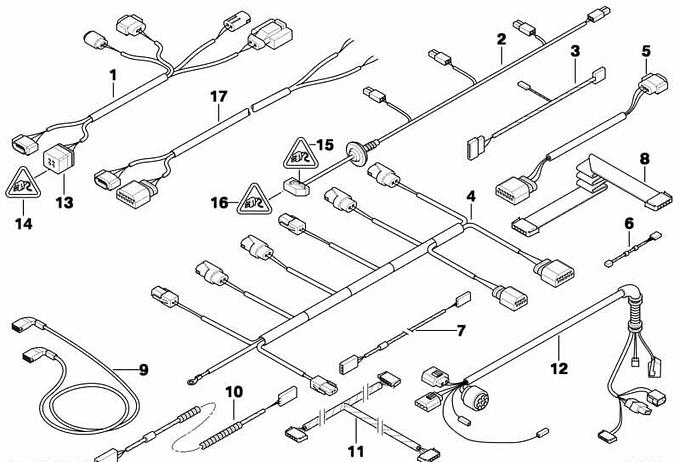 1
2
3
5
17
15
8
13
14
16
4
6
7
9
12
10
11