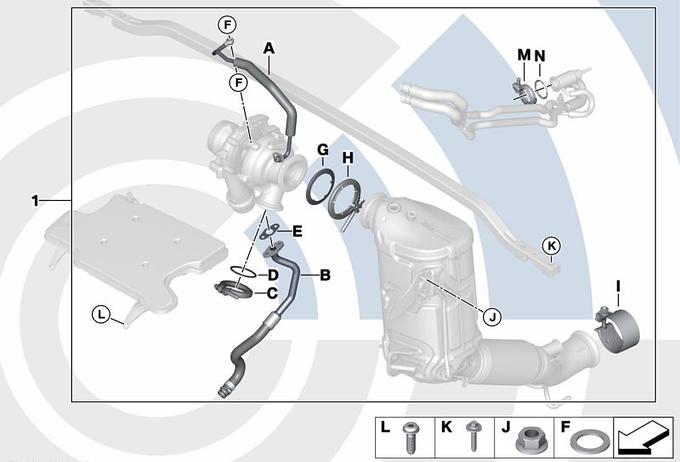 F
A
F
M N
G H
1
E
K
D
B
C
I
L
J
L K J F