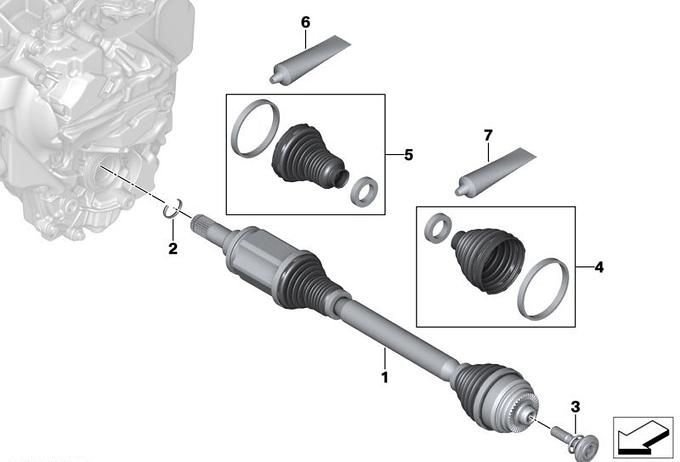 6
5
7
4
2
1
3