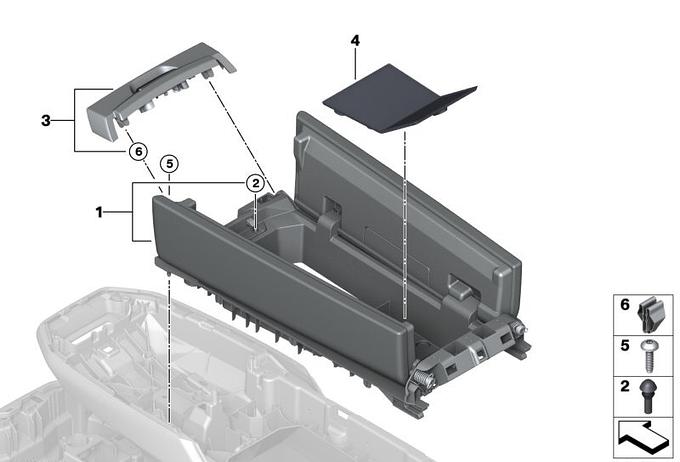 4
3
6
5
2
1
6
5
2