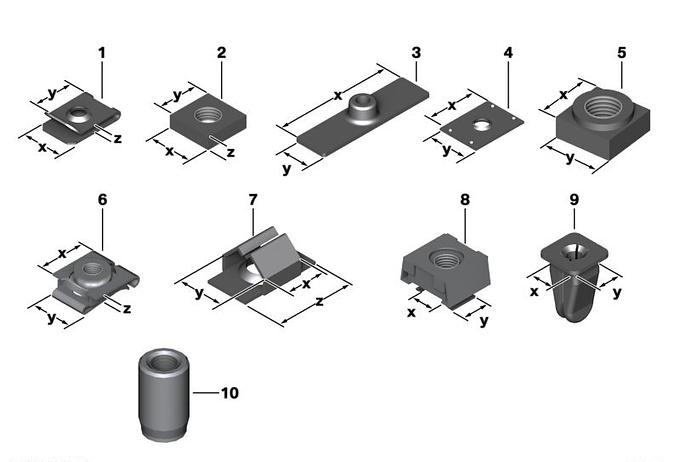 1
y
x
z

2
y
x
z

3
x
y

4
x
y

5
x
y

6
x
y
z

7
y
x
z

8
x
y

9
x
y

10