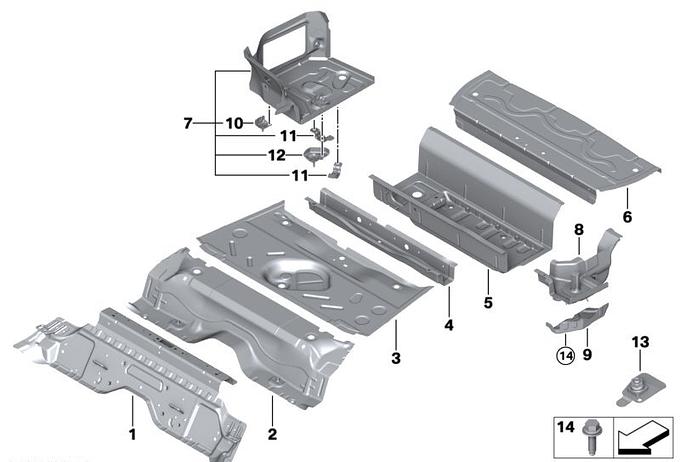 7
10
11
12
11
6
8
5
4
3
14
9
13
1
2
14