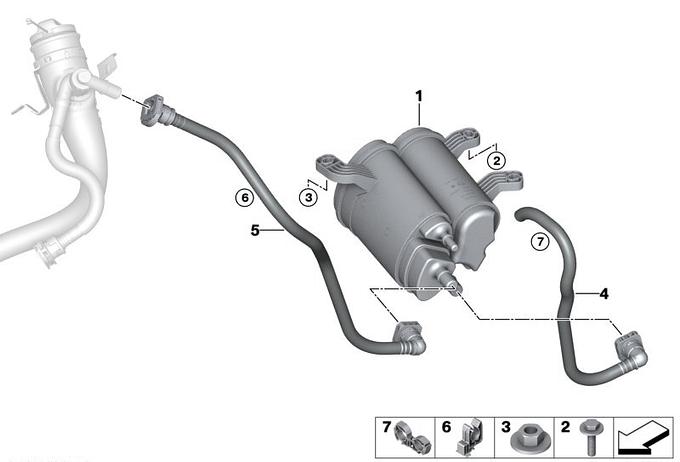 1
2
3
6
5
7
4
7
6
3
2