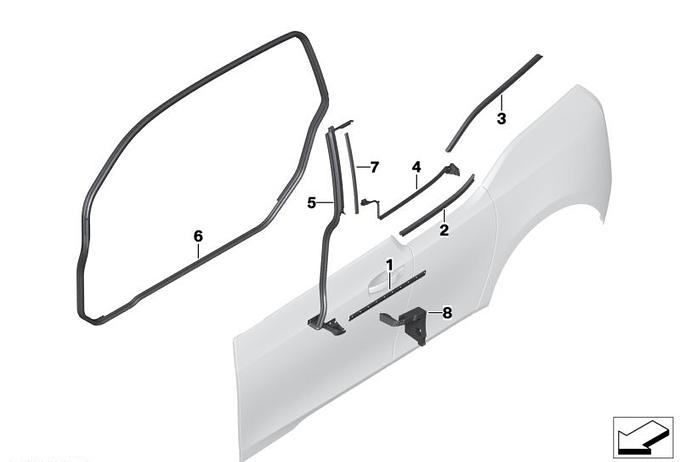 3
7
4
5
2
6
1
8