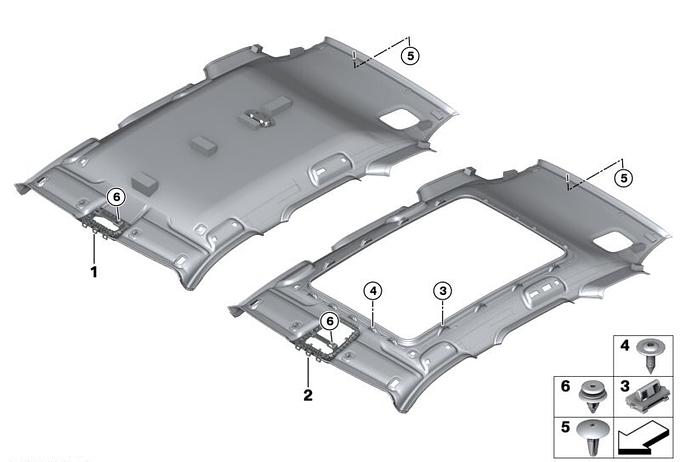 5
6
1
5
4
3
6
2
4
6
3
5