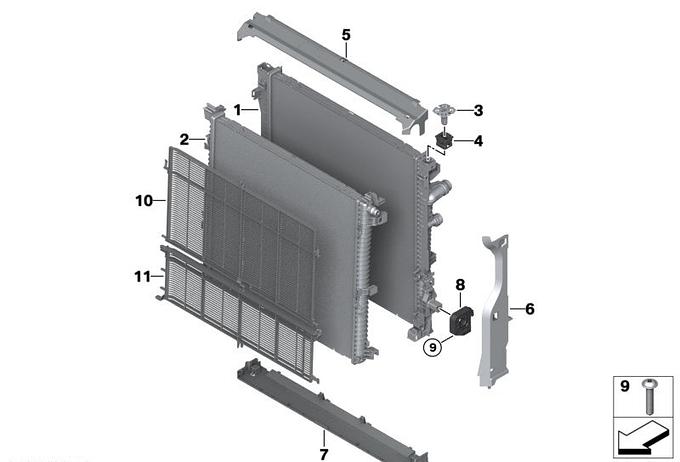 5
1
3
2
4
10
11
8
6
9
9
7