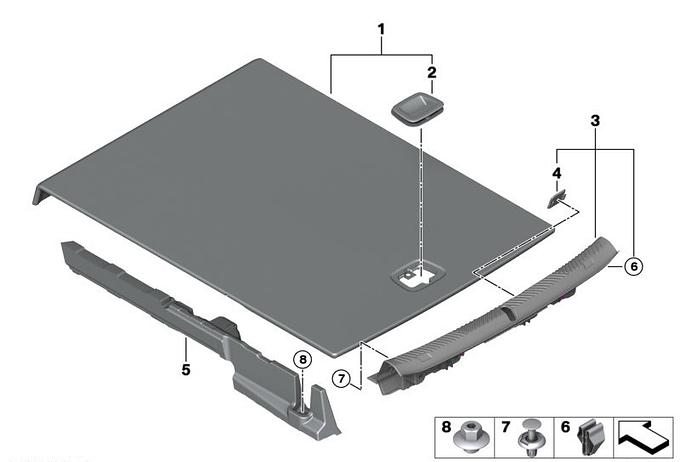 1
2
3
4
6
5
8
7
8 7 6