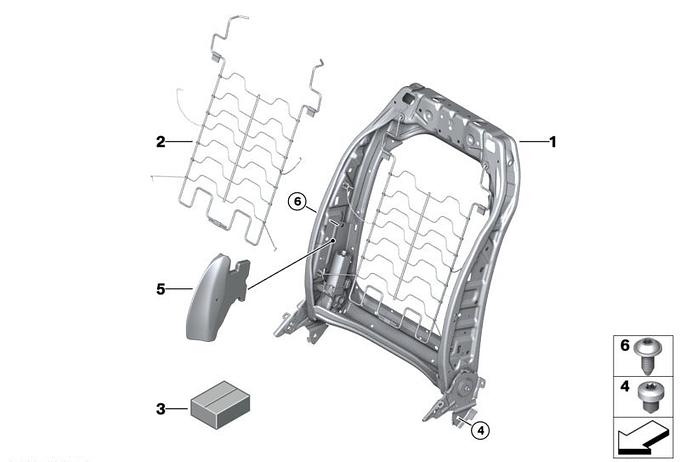 2
1
6
5
3
4
6
4