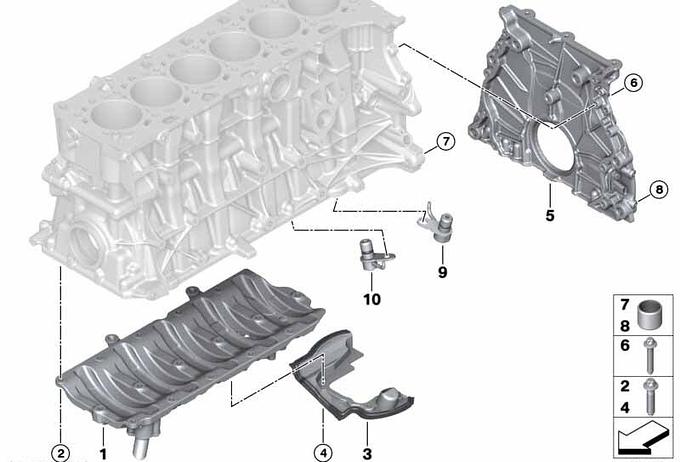 6
7
8
5
9
10
7
8
6
2
4
2
1
4
3