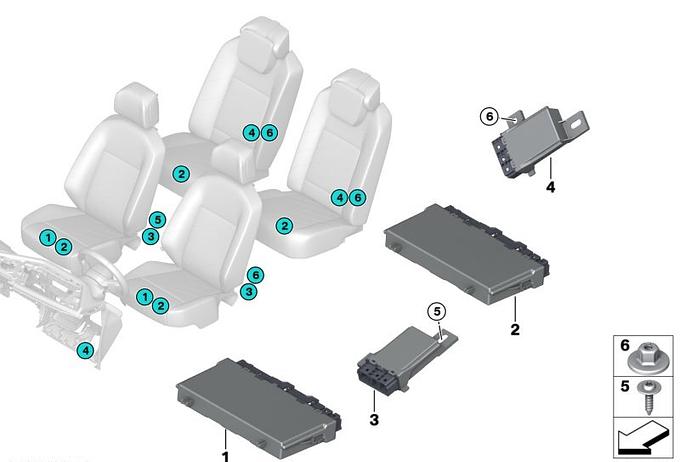 4 6
2
4 6
5
3
2
1 2
6
3
1 2
4
6
4
2
5
3
1
6
5