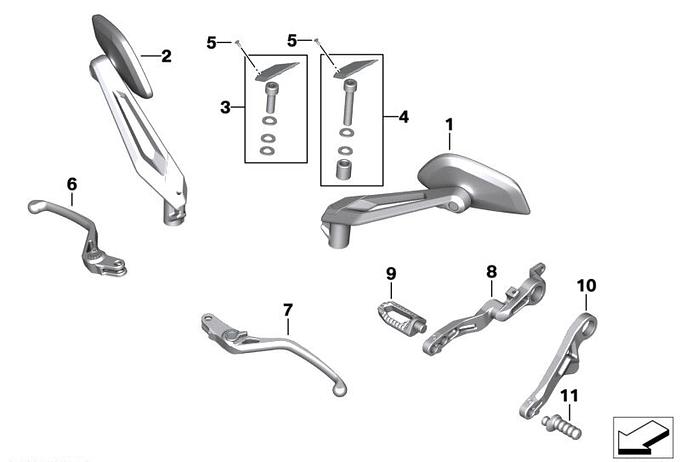 2
5
5
3
4
1
6
9
8
10
7
11