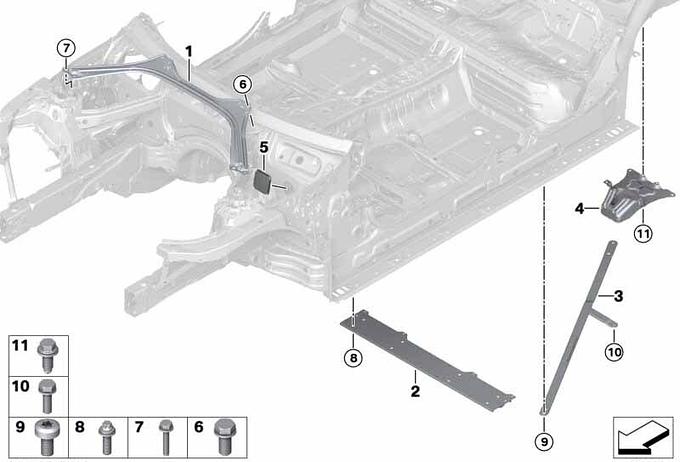 7
1
6
5
4
11
3
10
8
2
9
11
10
9
8
7
6