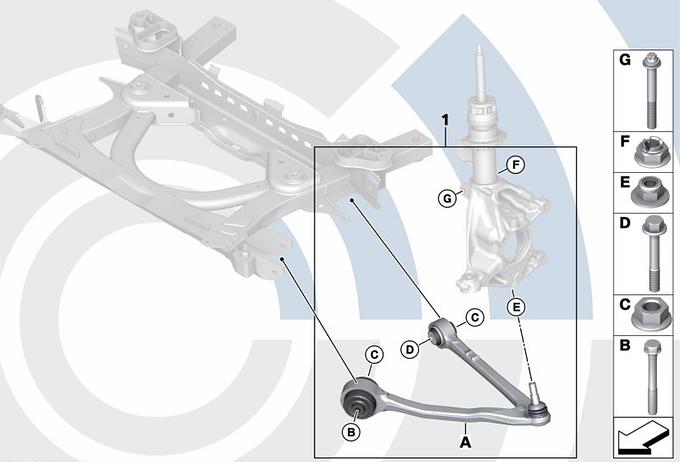 1
F
G
E
C
D
C
B
A
G
F
E
D
C
B