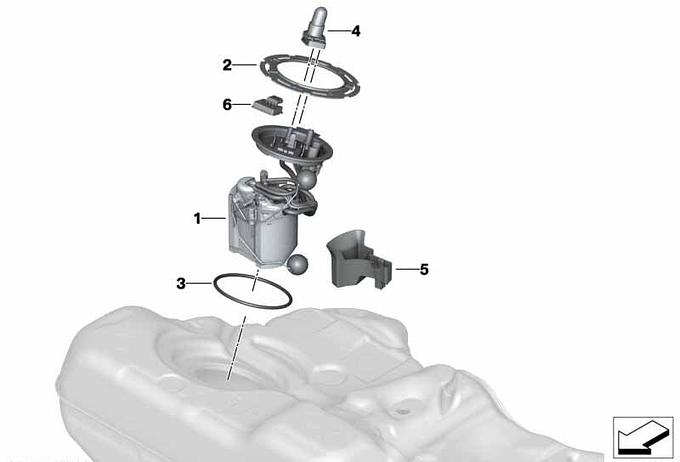 4
2
6
1
5
3