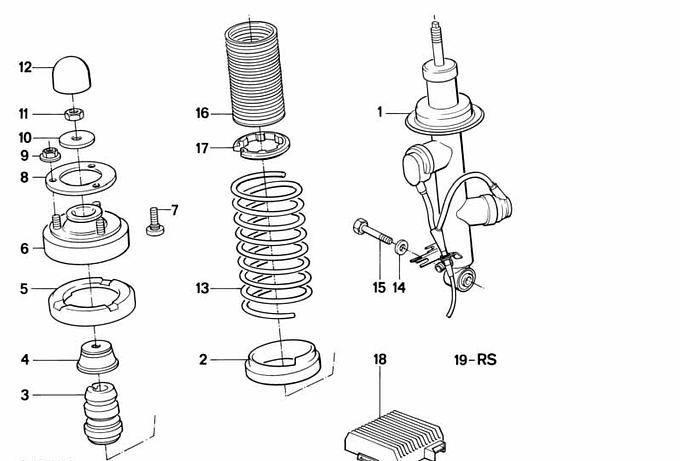 12
11
10
9
8
7
6
5
4
3
16
17
13
2
1
15
14
18
19-RS