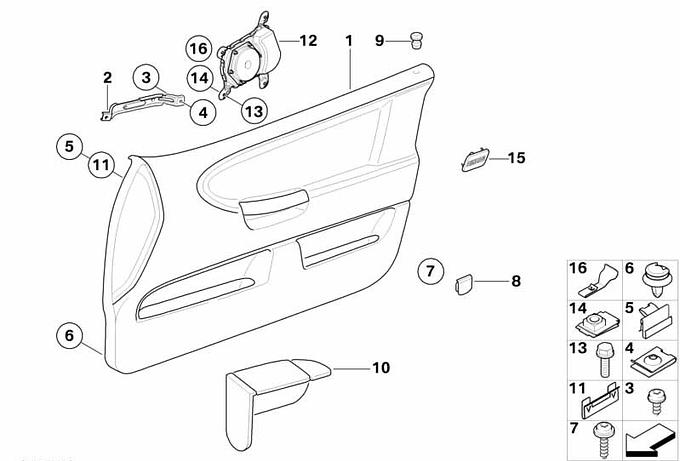 16
12
1
9
2
3
14
4
13
5
11
15
7
8
6
10
| 16 | 6 |
|---|---|
| 14 | 5 |
| 13 | 4 |
| 11 | 3 |
| 7 | |