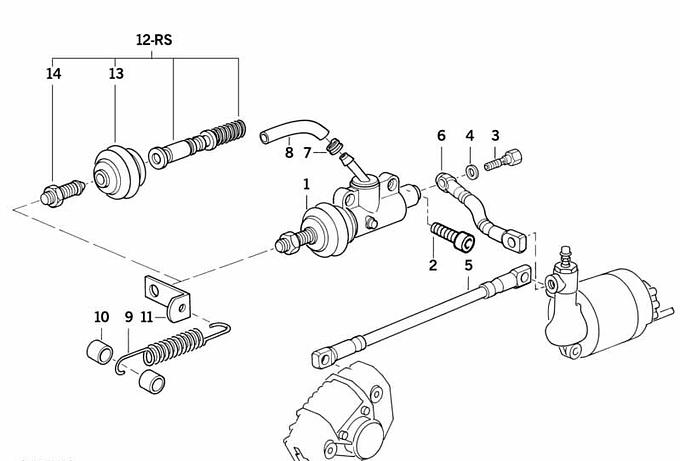 12-RS
14
13
8
7
6
4
3
1
2
5
10
9
11