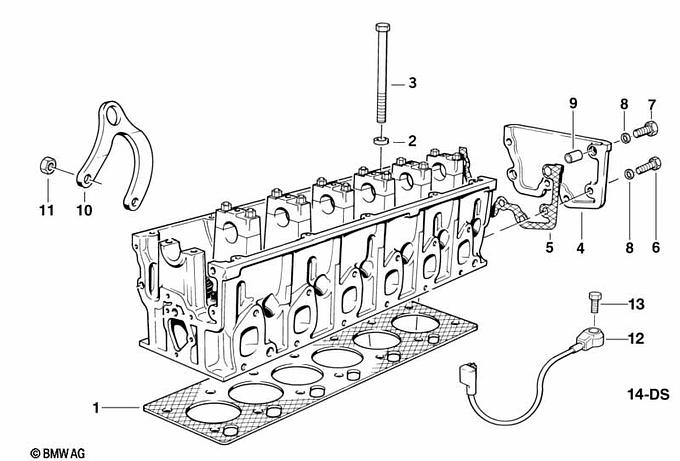 3
2
9
8
7
11
10
5
4
8
6
13
12
14-DS
1
© BMW AG