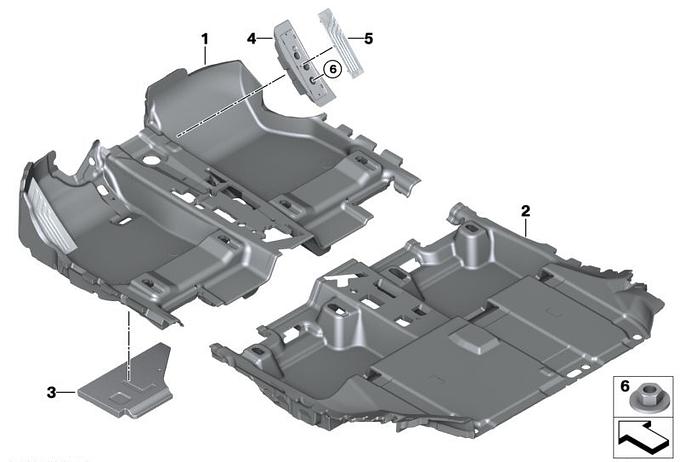 1
4
5
6
2
3
6