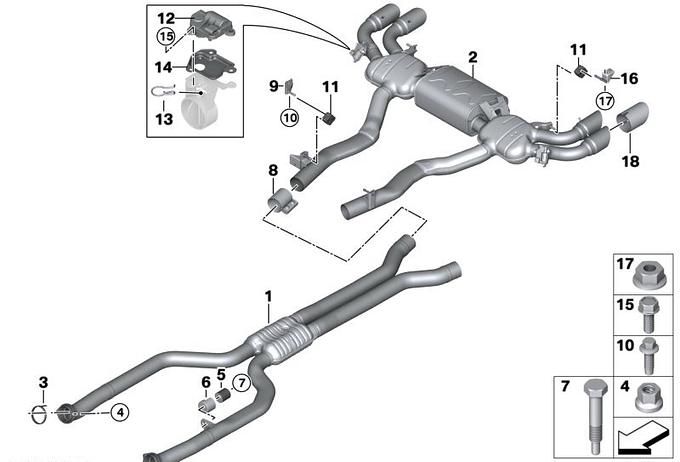 12
15
14
13
9
11
10
2
11
16
17
18
8
1
3
4
6
5
7
17
15
10
7
4