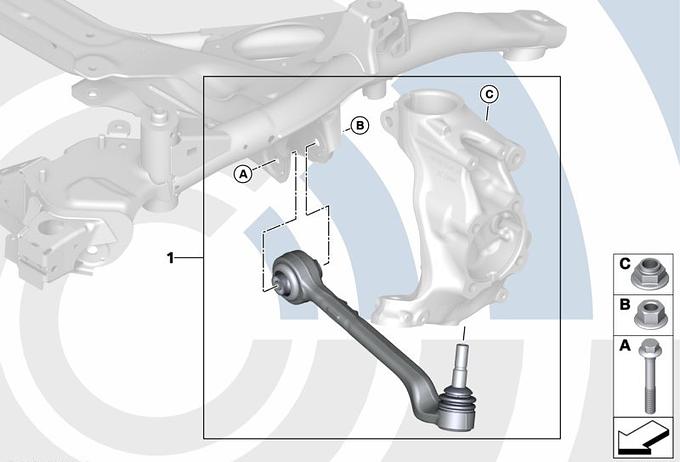 C
B
A
1
C
B
A