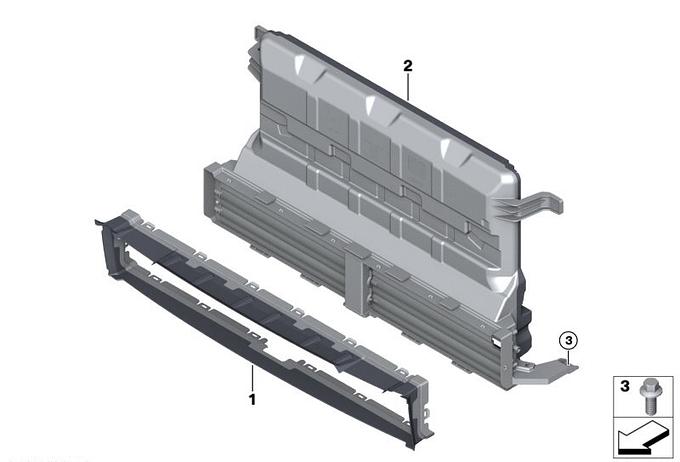 2
3
1
3