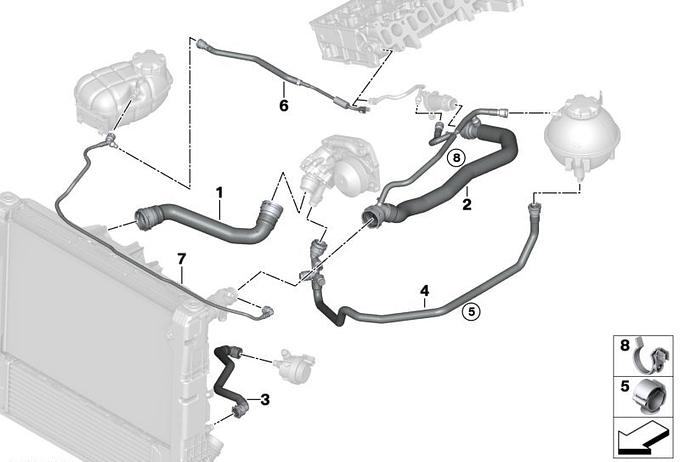 6
8
1
2
7
4
5
3
8
5