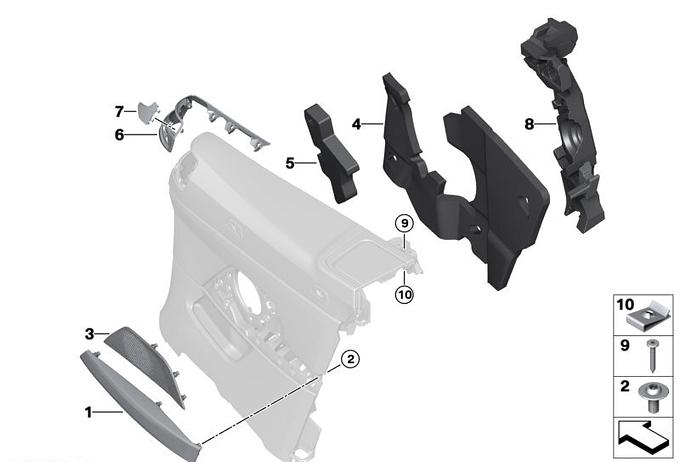 7
6
5
4
8
9
10
3
2
1
10
9
2