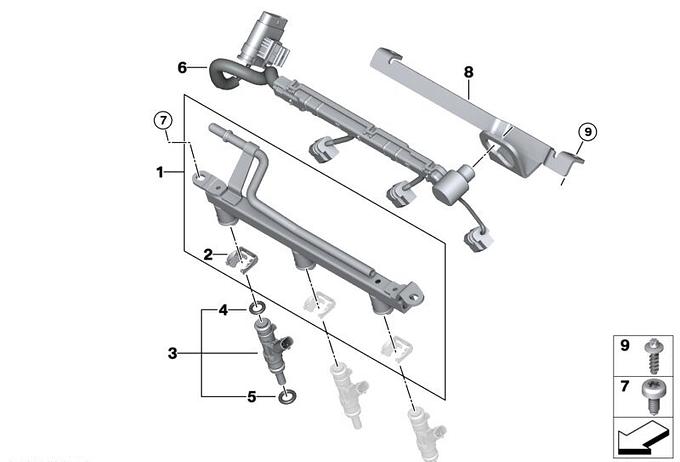 6
8
7
9
1
2
4
3
5
9
7