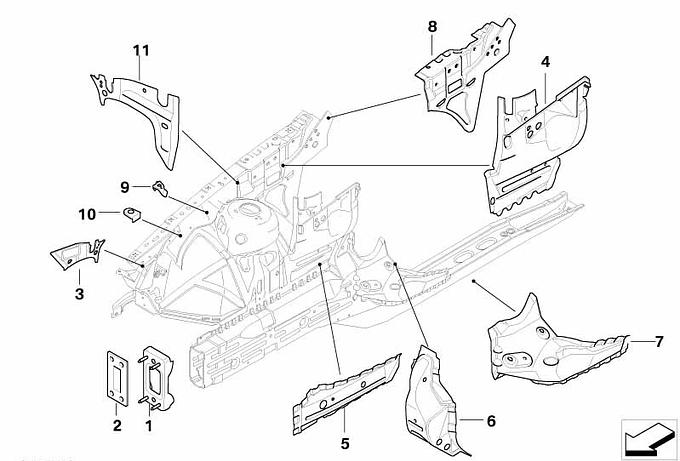 11
8
4
9
10
3
7
2
1
5
6