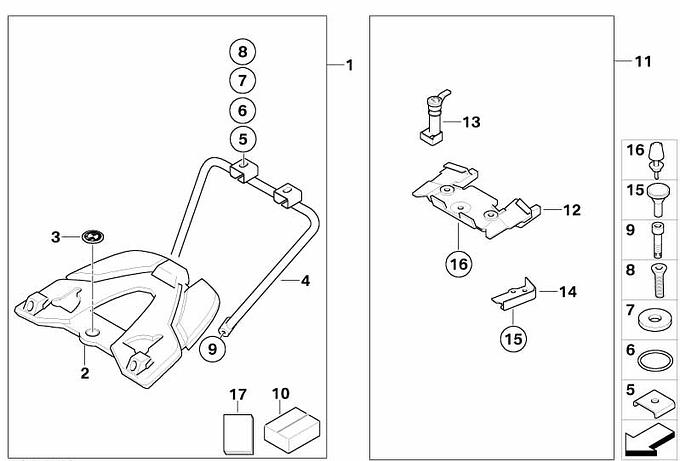 8
7
6
5
1
3
4
2
9
17
10
11
13
12
16
14
15
16
15
9
8
7
6
5